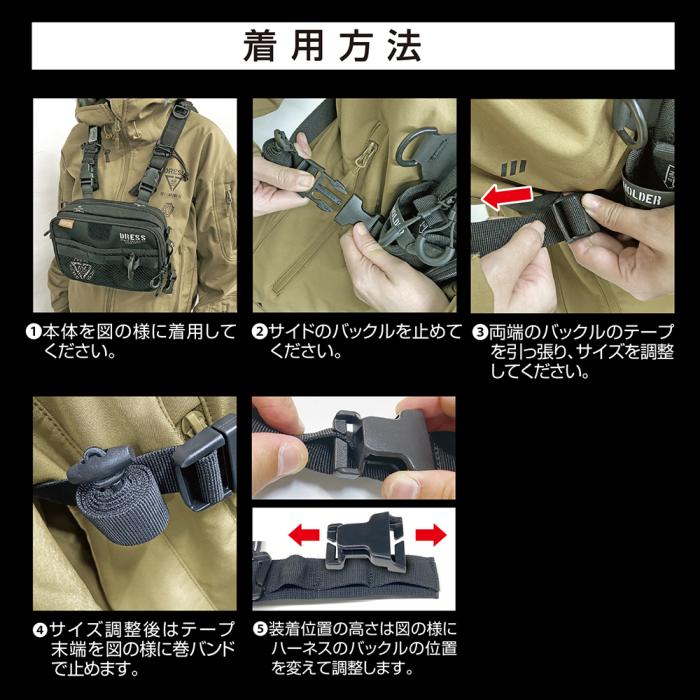 着用方法

DRESS

DRESS

HOLDER

❶本体を図の様に着用してください。

❷サイドのバックルを止めてください。

❸両端のバックルのテープを引っ張り、サイズを調整してください。

❹サイズ調整後はテープ末端を図の様に巻バンドで止めます。

❺装着位置の高さは図の様にハーネスのバックルの位置を変えて調整します。