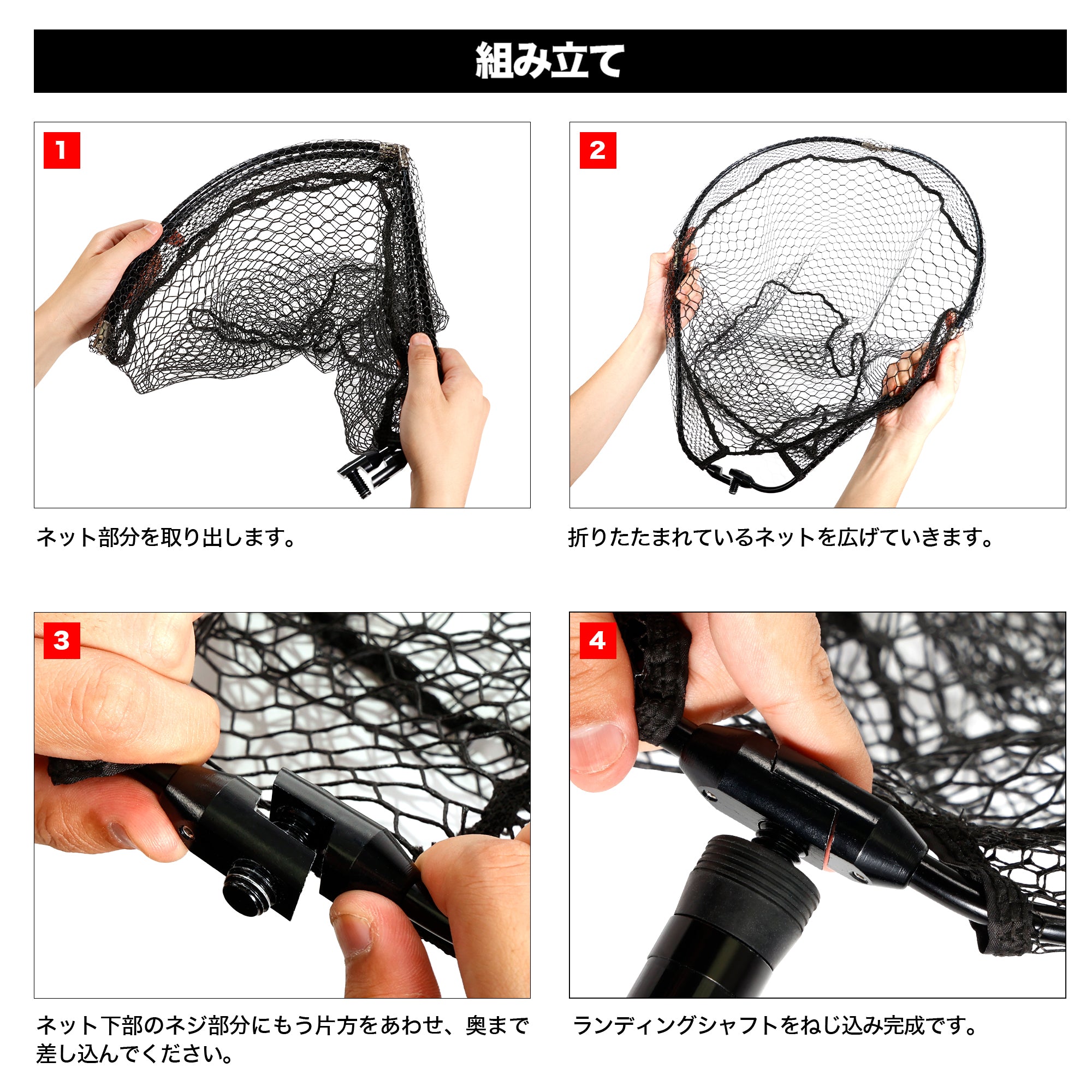 組み立て

1

ネット部分を取り出します。

2

折りたたまれているネットを広げていきます。

3

ネット下部のネジ部分にもう片方をあわせ、奥まで差し込んでください。

4

ランディングシャフトをねじ込み完成です。