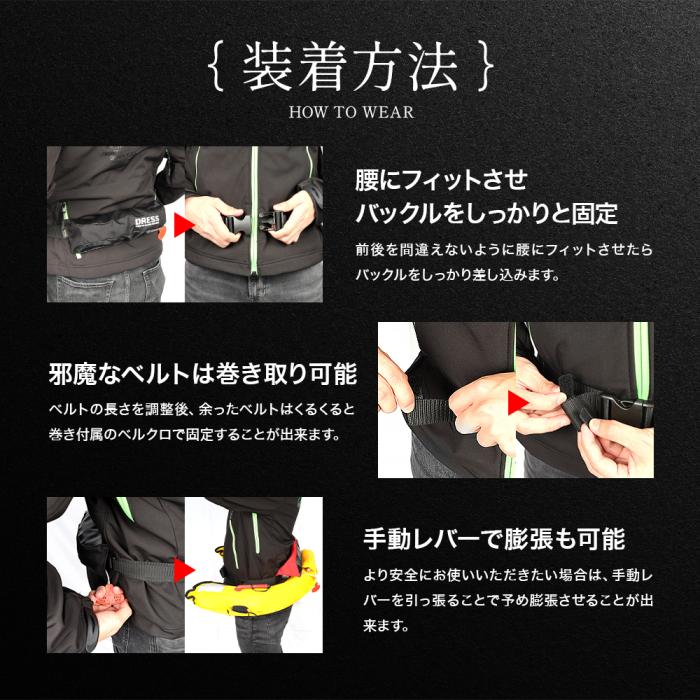 { 装着方法 }
HOW TO WEAR

DRESS

腰にフィットさせ
バックルをしっかりと固定

前後を間違えないように腰にフィットさせたらバックルをしっかり差し込みます。

邪魔なベルトは巻き取り可能

ベルトの長さを調整後、余ったベルトはくるくると巻き付属のベルクロで固定することが出来ます。

手動レバーで膨張も可能

より安全にお使いいただきたい場合は、手動レバーを引っ張ることで予め膨張させることが出来ます。